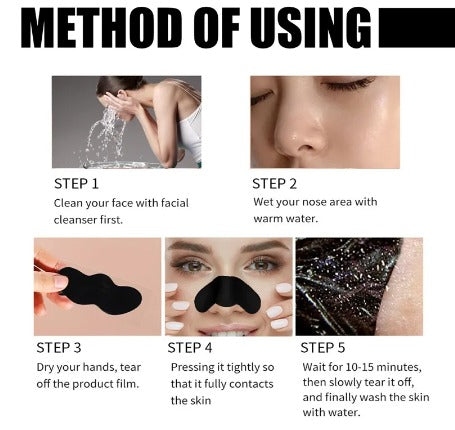 METHOD OF USING

STEP 1
Clean your face with facial cleanser first.

STEP 2
Wet your nose area with warm water.

STEP 3
Dry your hands, tear off the product film.

STEP 4
Pressing it tightly so that it fully contacts the skin

STEP 5
Wait for 10-15 minutes, then slowly tear it off, and finally wash the skin with water.